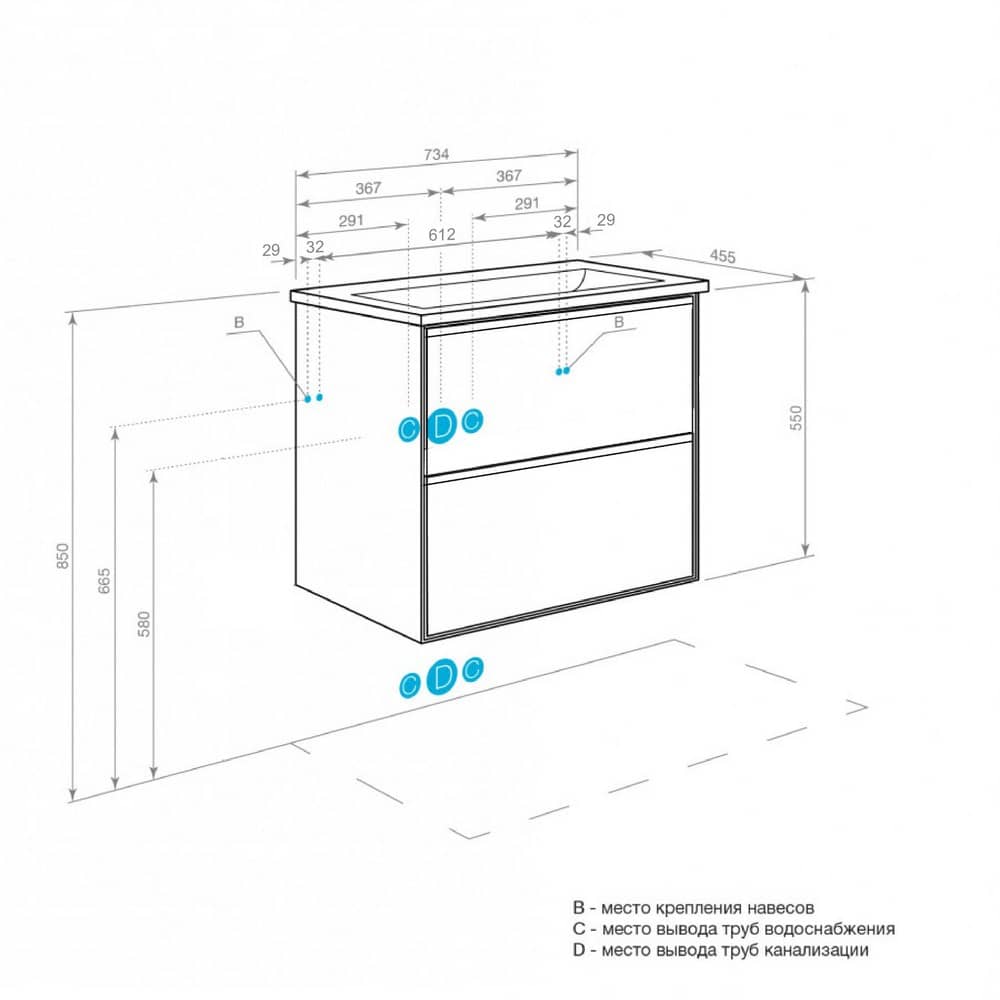 734
367
367
291
291
29
32
612
32
29
455
B
B
C D C
550
850
665
580
C D C

B - место крепления навесов
C - место вывода труб водоснабжения
D - место вывода труб канализации